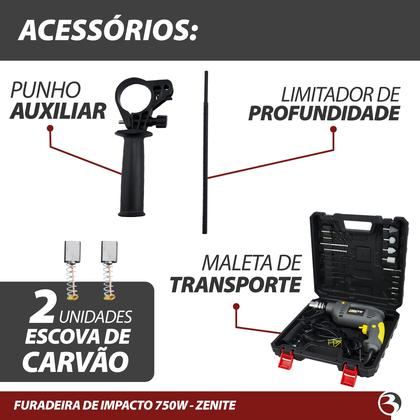 ACESSÓRIOS:

PUNHO
AUXILIAR

LIMITADOR DE
PROFUNDIDADE

MALETA DE
TRANSPORTE

2 UNIDADES
ESCOVA DE
CARVÃO

FURADEIRA DE IMPACTO 750W - ZENITE