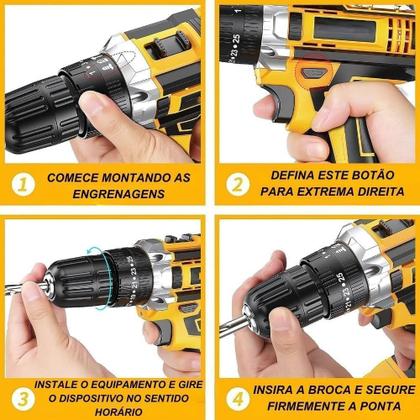 1 COMECE MONTANDO AS ENGRENAGENS

2 DEFINA ESTE BOTÃO PARA EXTREMA DIREITA

3 INSTALE O EQUIPAMENTO E GIRE O DISPOSITIVO NO SENTIDO HORÁRIO

4 INSIRA A BROCA E SEGURE FIRMEMENTE A PONTA