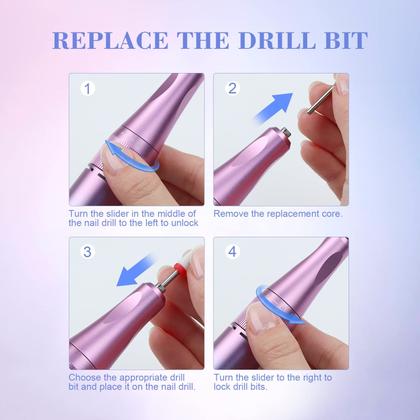 REPLACE THE DRILL BIT

1

Turn the slider in the middle of the nail drill to the left to unlock

2

Remove the replacement core.

3

Choose the appropriate drill bit and place it on the nail drill.

4

Turn the slider to the right to lock drill bits.