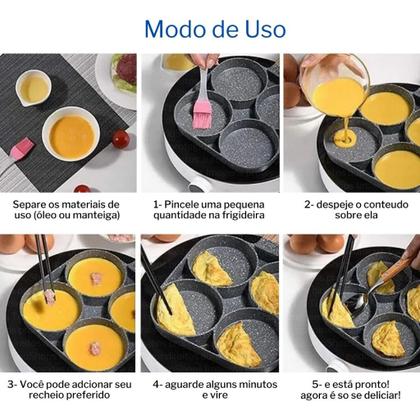 Modo de Uso

Separe os materiais de uso (óleo ou manteiga)

1- Pincele uma pequena quantidade na frigideira

2- despeje o conteudo sobre ela

3- Você pode adcionar seu recheio preferido

4- aguarde alguns minutos e vire

5- e está pronto! agora é so se deliciar!