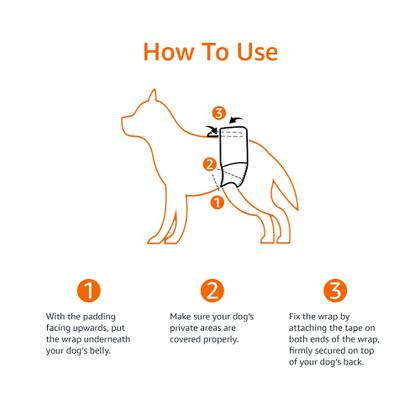 How To Use

3

2

1

1

With the padding facing upwards, put the wrap underneath your dog's belly.

2

Make sure your dog's private areas are covered properly.

3

Fix the wrap by attaching the tape on both ends of the wrap, firmly secured on top of your dog's back.