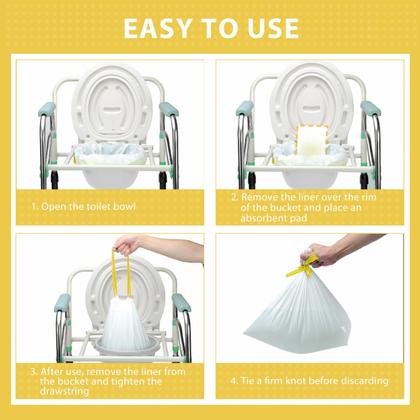 EASY TO USE

1. Open the toilet bowl

2. Remove the liner over the rim of the bucket and place an absorbent pad

3. After use, remove the liner from the bucket and tighten the drawstring

4. Tie a firm knot before discarding