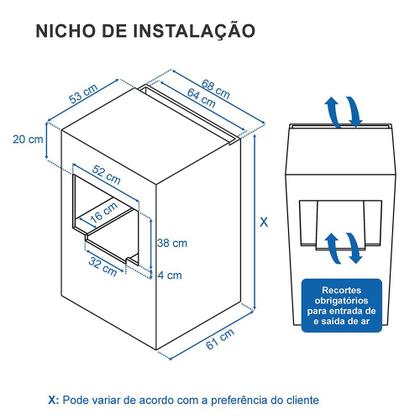 NICHO DE INSTALAÇÃO

53 cm

68 cm

64 cm

20 cm

52 cm

16 cm

38 cm

32 cm

4 cm

X

61 cm

Recortes obrigatórios para entrada de e saída de ar

X: Pode variar de acordo com a preferência do cliente