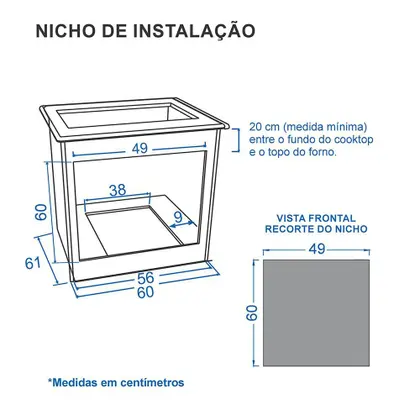 NICHO DE INSTALAÇÃO

20 cm (medida mínima) entre o fundo do cooktop e o topo do forno.

49

38

9

60

61

56

60

VISTA FRONTAL
RECORTE DO NICHO

49

60

*Medidas em centímetros