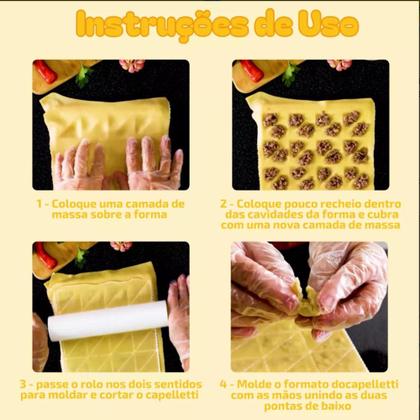 Instruções de Uso

1 - Coloque uma camada de massa sobre a forma

2 - Coloque pouco recheio dentro das cavidades da forma e cubra com uma nova camada de massa

3 - passe o rolo nos dois sentidos para moldar e cortar o capelletti

4 - Molde o formato docapelletti com as mãos unindo as duas pontas de baixo