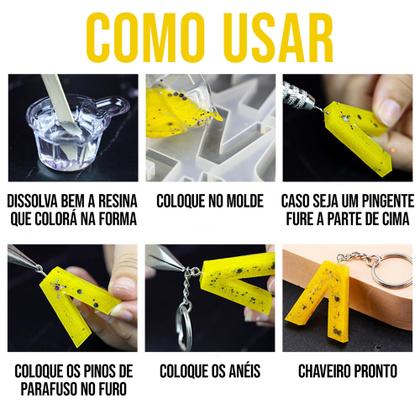 COMO USAR

DISSOLVA BEM A RESINA QUE COLORÁ NA FORMA

COLOQUE NO MOLDE

CASO SEJA UM PINGENTE FURE A PARTE DE CIMA

COLOQUE OS PINOS DE PARAFUSO NO FURO

COLOQUE OS ANÉIS

CHAVEIRO PRONTO