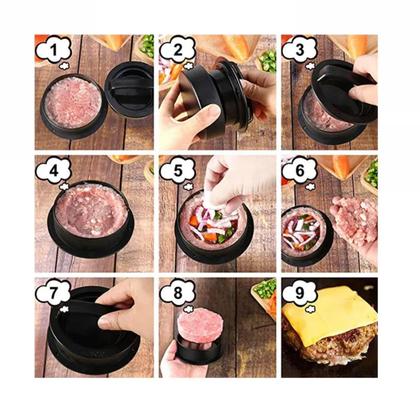 1

2

3

4

5

6

7

8

9