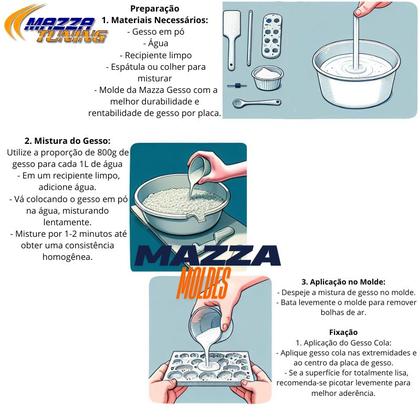 MAZZA TUNING

Preparação
1. Materiais Necessários:
- Gesso em pó
- Água
- Recipiente limpo
- Espátula ou colher para misturar
- Molde da Mazza Gesso com a melhor durabilidade e rentabilidade de gesso por placa.

2. Mistura do Gesso:
Utilize a proporção de 800g de gesso para cada 1L de água
- Em um recipiente limpo, adicione água.
- Vá colocando o gesso em pó na água, misturando lentamente.
- Misture por 1-2 minutos até obter uma consistência homogênea.

MAZZA
MOLDES

3. Aplicação no Molde:
- Despeje a mistura de gesso no molde.
- Bata levemente o molde para remover bolhas de ar.

Fixação
1. Aplicação do Gesso Cola:
- Aplique gesso cola nas extremidades e ao centro da placa de gesso.
- Se a superfície for totalmente lisa, recomenda-se picotar levemente para melhor aderência.