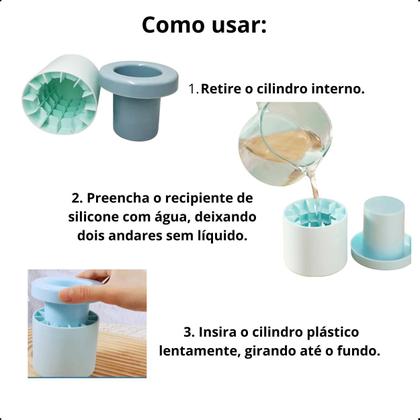 Como usar:

1. Retire o cilindro interno.

2. Preencha o recipiente de silicone com água, deixando dois andares sem líquido.

3. Insira o cilindro plástico lentamente, girando até o fundo.