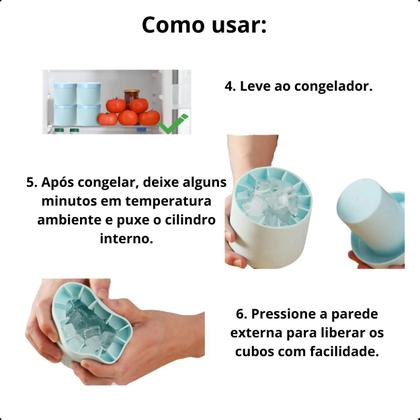 Como usar:

4. Leve ao congelador.

5. Após congelar, deixe alguns minutos em temperatura ambiente e puxe o cilindro interno.

6. Pressione a parede externa para liberar os cubos com facilidade.