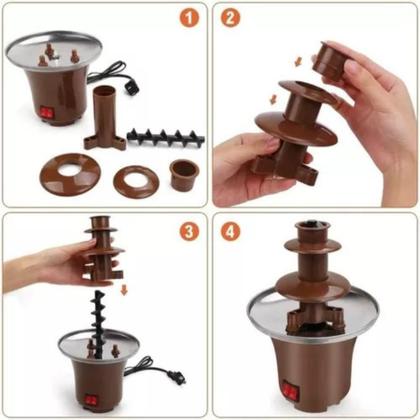 1

2

3

4