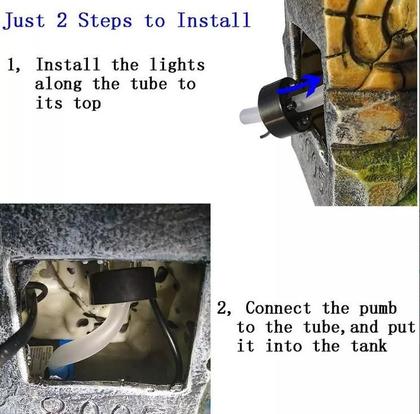 Just 2 Steps to Install

1, Install the lights along the tube to its top

2, Connect the pumb to the tube,and put it into the tank