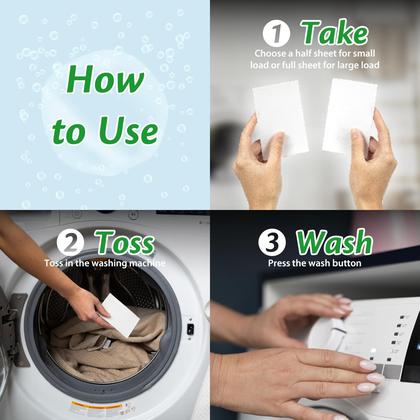 How to Use

1 Take
Choose a half sheet for small load or full sheet for large load

2 Toss
Toss in the washing machine

3 Wash
Press the wash button