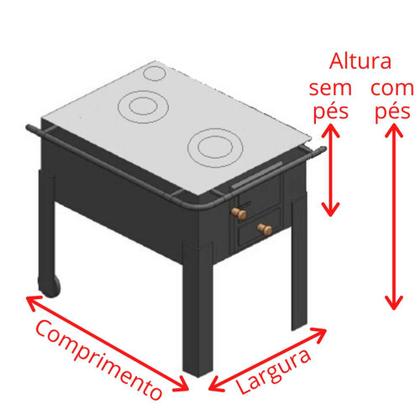 Altura
sem pés
com pés
Comprimento
Largura