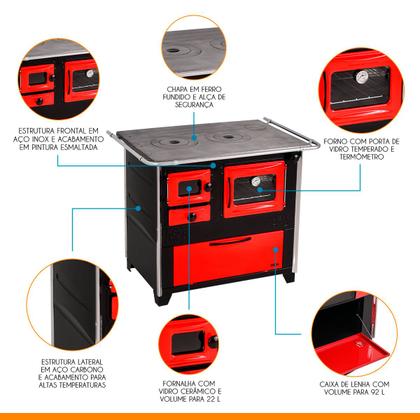 CHAPA EM FERRO FUNDIDO E ALÇA DE SEGURANÇA

ESTRUTURA FRONTAL EM AÇO INOX E ACABAMENTO EM PINTURA ESMALTADA

FORNO COM PORTA DE VIDRO TEMPERADO E TERMÔMETRO

ESTRUTURA LATERAL EM AÇO CARBONO E ACABAMENTO PARA ALTAS TEMPERATURAS

FORNALHA COM VIDRO CERÂMICO E VOLUME PARA 22 L

CAIXA DE LENHA COM VOLUME PARA 92 L