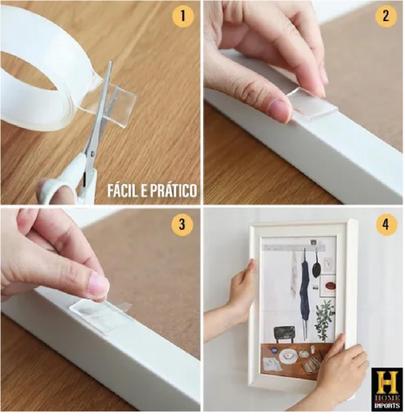 1
FÁCIL E PRÁTICO
2
3
4
H
HOME
IMPORTS