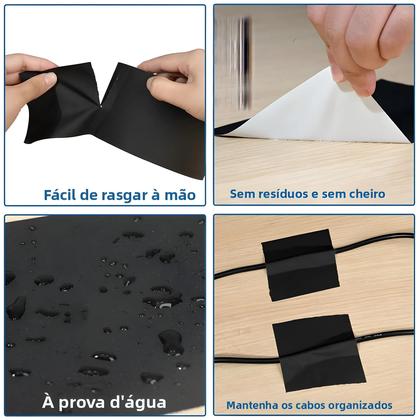 Fácil de rasgar à mão

Sem resíduos e sem cheiro

À prova d'água

Mantenha os cabos organizados