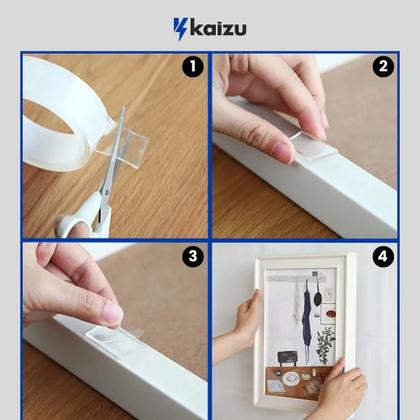 kaizu

1

2

3

4