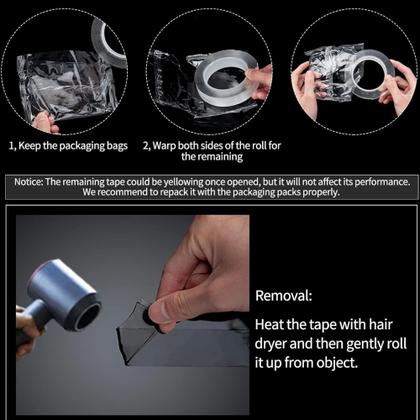 1, Keep the packaging bags

2, Warp both sides of the roll for the remaining

Notice: The remaining tape could be yellowing once opened, but it will not affect its performance. We recommend to repack it with the packaging packs properly.

Removal:

Heat the tape with hair dryer and then gently roll it up from object.