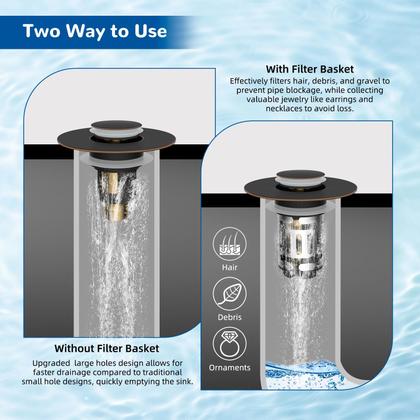 Two Way to Use

With Filter Basket

Effectively filters hair, debris, and gravel to prevent pipe blockage, while collecting valuable jewelry like earrings and necklaces to avoid loss.

Hair

Debris

Ornaments

Without Filter Basket

Upgraded large holes design allows for faster drainage compared to traditional small hole designs, quickly emptying the sink.