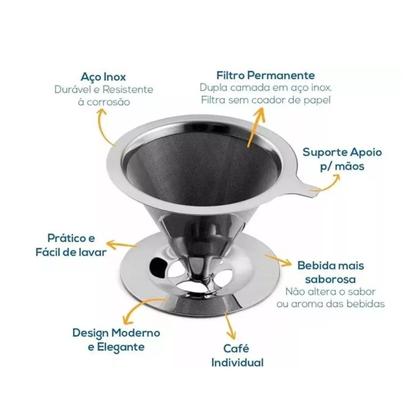 Aço Inox
Durável e Resistente à corrosão

Filtro Permanente
Dupla camada em aço inox.
Filtra sem coador de papel

Suporte Apoio p/ mãos

Prático e Fácil de lavar

Bebida mais saborosa
Não altera o sabor ou aroma das bebidas

Design Moderno e Elegante

Café Individual