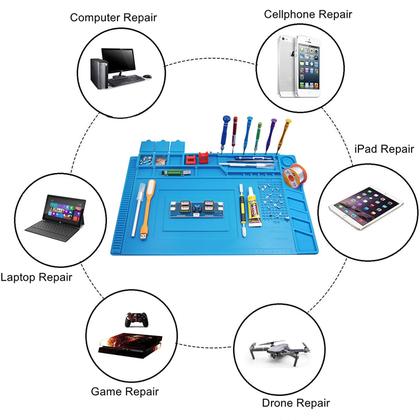 Computer Repair

Cellphone Repair

iPad Repair

Laptop Repair

Game Repair

Drone Repair