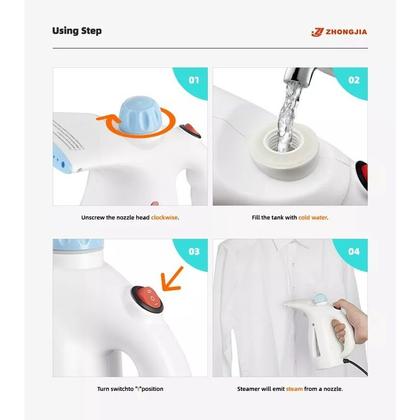 Using Step

ZHONGJIA

01

Unscrew the nozzle head clockwise.

02

Fill the tank with cold water.

03

Turn switchto "I"position

04

Steamer will emit steam from a nozzle.