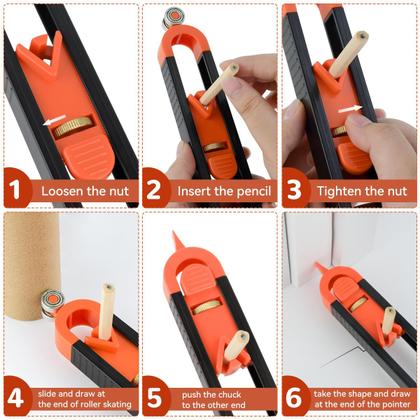 1 Loosen the nut

2 Insert the pencil

3 Tighten the nut

4 slide and draw at the end of roller skating

5 push the chuck to the other end

6 take the shape and draw at the end of the pointer