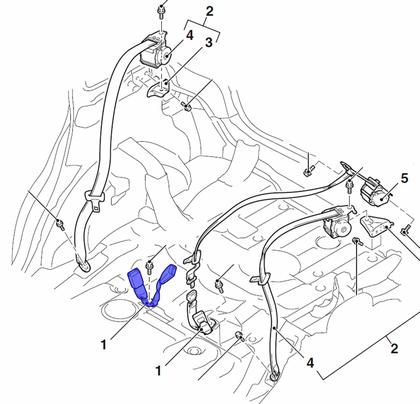 2
4
3
5
1
1
4
2