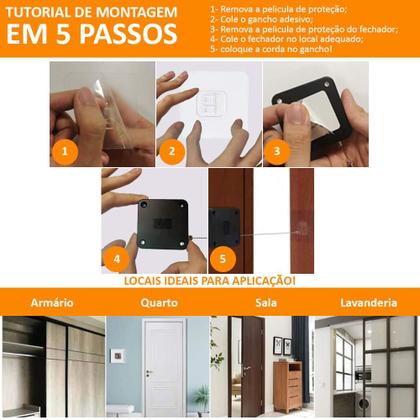 TUTORIAL DE MONTAGEM
EM 5 PASSOS

1- Remova a película de proteção;
2- Cole o gancho adesivo;
3- Remova a película de proteção do fechador;
4- Cole o fechador no local adequado;
5- coloque a corda no gancho!

1

2

3

4

5

LOCAIS IDEAIS PARA APLICAÇÃO!

Armário

Quarto

Sala

Lavanderia