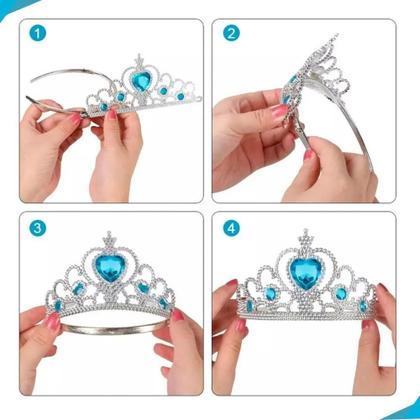 1

2

3

4