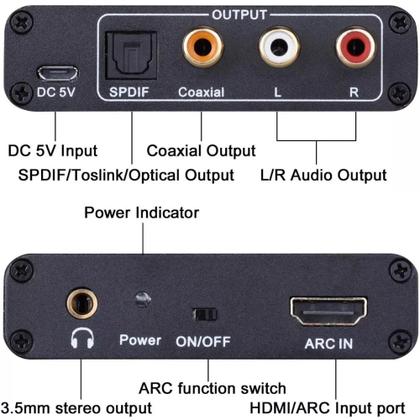 OUTPUT

DC 5V SPDIF Coaxial L R

DC 5V Input

Coaxial Output

SPDIF/Toslink/Optical Output

L/R Audio Output

Power Indicator

Power ON/OFF ARC IN

ARC function switch

3.5mm stereo output

HDMI/ARC Input port