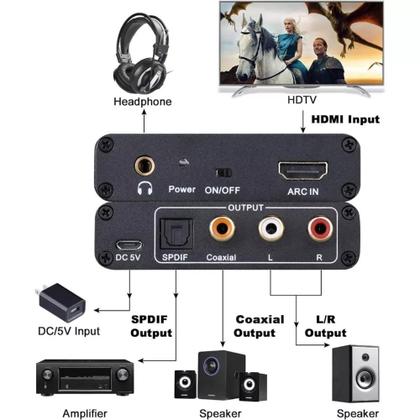 Headphone

HDTV

HDMI Input

Power ON/OFF ARC IN

OUTPUT

DC 5V SPDIF Coaxial L R

DC/5V Input

SPDIF Output

Coaxial Output

L/R Output

Amplifier

Speaker

Speaker