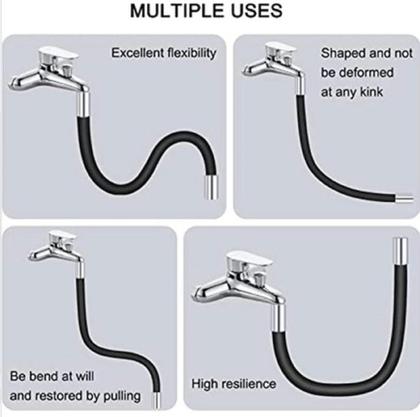 MULTIPLE USES

Excellent flexibility

Shaped and not be deformed at any kink

Be bend at will and restored by pulling

High resilience