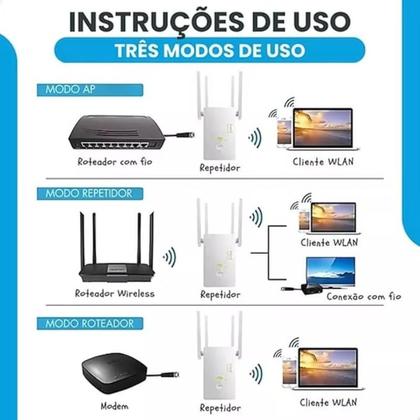 INSTRUÇÕES DE USO

TRÊS MODOS DE USO

MODO AP

Roteador com fio

Repetidor

Cliente WLAN

MODO REPETIDOR

Roteador Wireless

Repetidor

Cliente WLAN

Conexão com fio

MODO ROTEADOR

Modem

Repetidor

Cliente WLAN