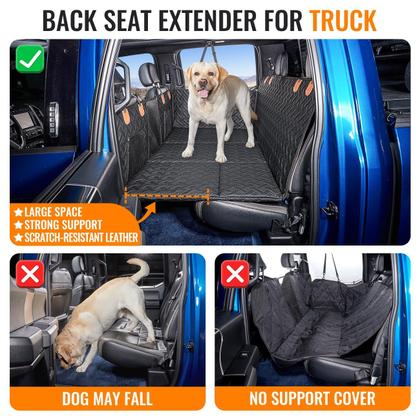 BACK SEAT EXTENDER FOR TRUCK

★LARGE SPACE
★STRONG SUPPORT
★SCRATCH-RESISTANT LEATHER

DOG MAY FALL

NO SUPPORT COVER