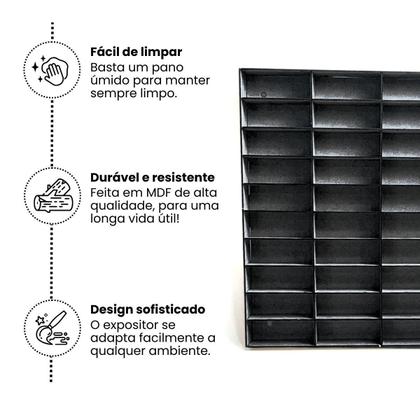 Fácil de limpar
Basta um pano úmido para manter sempre limpo.

Durável e resistente
Feita em MDF de alta qualidade, para uma longa vida útil!

Design sofisticado
O expositor se adapta facilmente a qualquer ambiente.