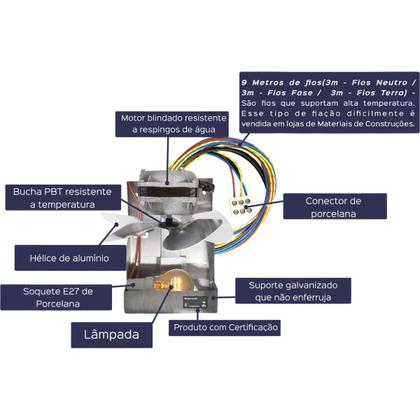 9 Metros de fios(3m - Fios Neutro / 3m - Fios Fase / 3m - Fios Terra) - São fios que suportam alta temperatura. Esse tipo de fiação dificilmente é vendida em lojas de Materiais de Construções.

Motor blindado resistente a respingos de água

Bucha PBT resistente a temperatura

Conector de porcelana

Hélice de alumínio

Soquete E27 de Porcelana

Suporte galvanizado que não enferruja

Lâmpada

Produto com Certificação