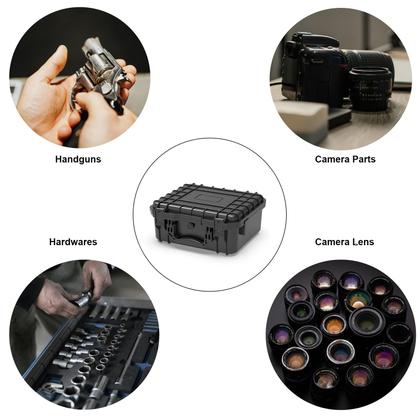 Handguns

Camera Parts

Hardwares

Camera Lens