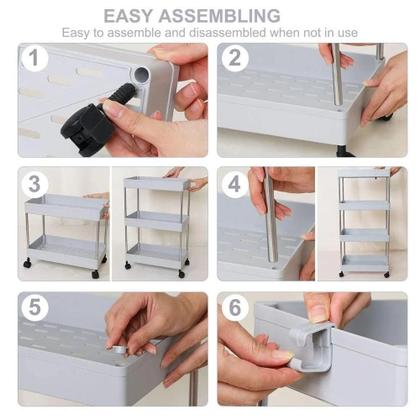 EASY ASSEMBLING
Easy to assemble and disassembled when not in use

1

2

3

4

5

6