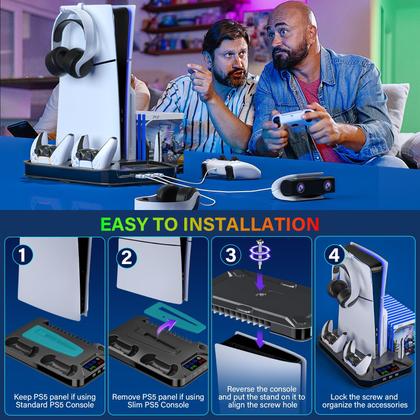 EASY TO INSTALLATION

1
Keep PS5 panel if using Standard PS5 Console

2
Remove PS5 panel if using Slim PS5 Console

3
Reverse the console and put the stand on it to align the screw hole

4
Lock the screw and organize the accessories