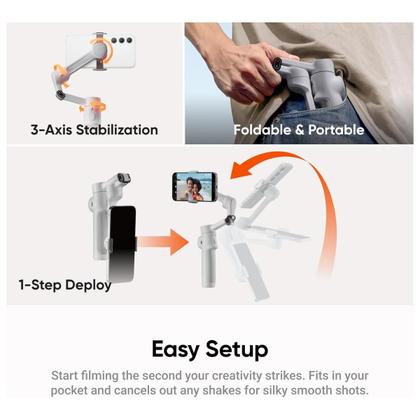 3-Axis Stabilization

Foldable & Portable

1-Step Deploy

Easy Setup

Start filming the second your creativity strikes. Fits in your pocket and cancels out any shakes for silky smooth shots.