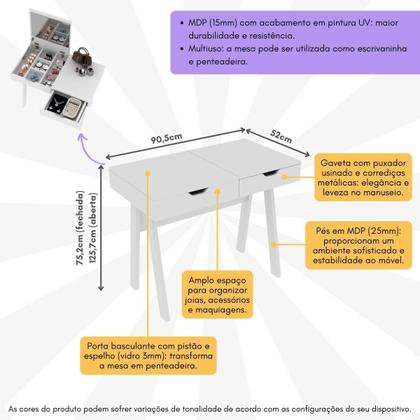 • MDP (15mm) com acabamento em pintura UV: maior durabilidade e resistência.
• Multiuso: a mesa pode ser utilizada como escrivaninha e penteadeira.

90,5cm

52cm

75,2cm (fechada)
125,7cm (aberta)

Gaveta com puxador usinado e corrediças metálicas: elegância e leveza no manuseio.

Pés em MDP (25mm): proporcionam um ambiente sofisticado e estabilidade ao móvel.

Amplo espaço para organizar joias, acessórios e maquiagens.

Porta basculante com pistão e espelho (vidro 3mm): transforma a mesa em penteadeira.

As cores do produto podem sofrer variações de tonalidade de acordo com as configurações do seu dispositivo.