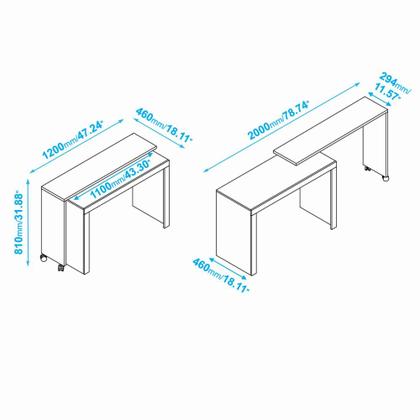 1200mm/47.24"

460mm/18.11"

1100mm/43.30"

810mm/31.88"

2000mm/78.74"

294mm/11.57"

460mm/18.11"