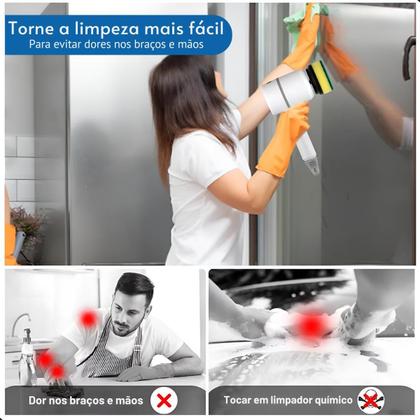 Torne a limpeza mais fácil
Para evitar dores nos braços e mãos

Dor nos braços e mãos

Tocar em limpador químico