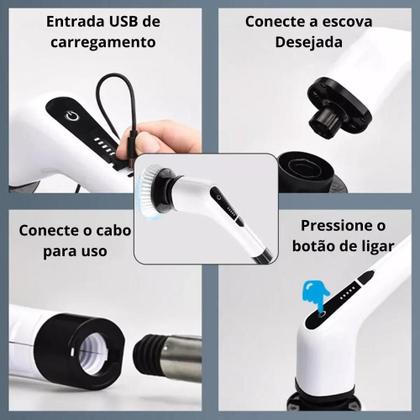 Entrada USB de carregamento

Conecte a escova Desejada

Conecte o cabo para uso

Pressione o botão de ligar