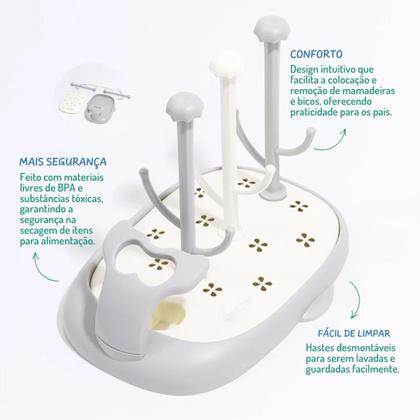 CONFORTO
Design intuitivo que facilita a colocação e remoção de mamadeiras e bicos, oferecendo praticidade para os pais.

MAIS SEGURANÇA
Feito com materiais livres de BPA e substâncias tóxicas, garantindo a segurança na secagem de itens para alimentação.

FÁCIL DE LIMPAR
Hastes desmontáveis para serem lavadas e guardadas facilmente.