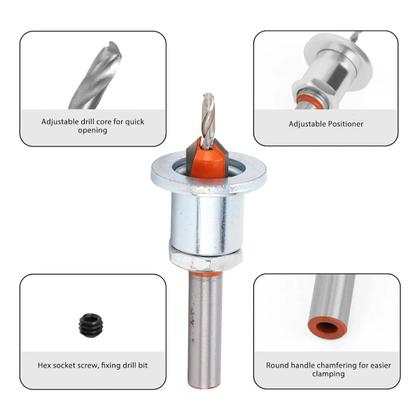 Adjustable drill core for quick opening

Adjustable Positioner

Hex socket screw, fixing drill bit

Round handle chamfering for easier clamping