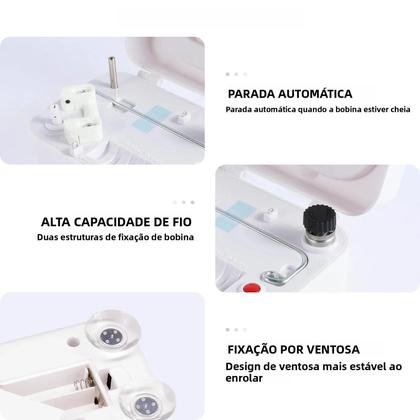 PARADA AUTOMÁTICA
Parada automática quando a bobina estiver cheia

ALTA CAPACIDADE DE FIO
Duas estruturas de fixação de bobina

FIXAÇÃO POR VENTOSA
Design de ventosa mais estável ao enrolar