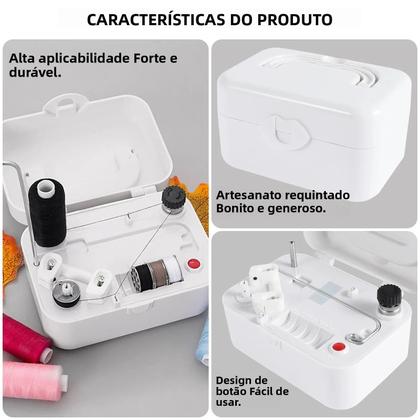 CARACTERÍSTICAS DO PRODUTO

Alta aplicabilidade Forte e durável.

Artesanato requintado Bonito e generoso.

Design de botão Fácil de usar.